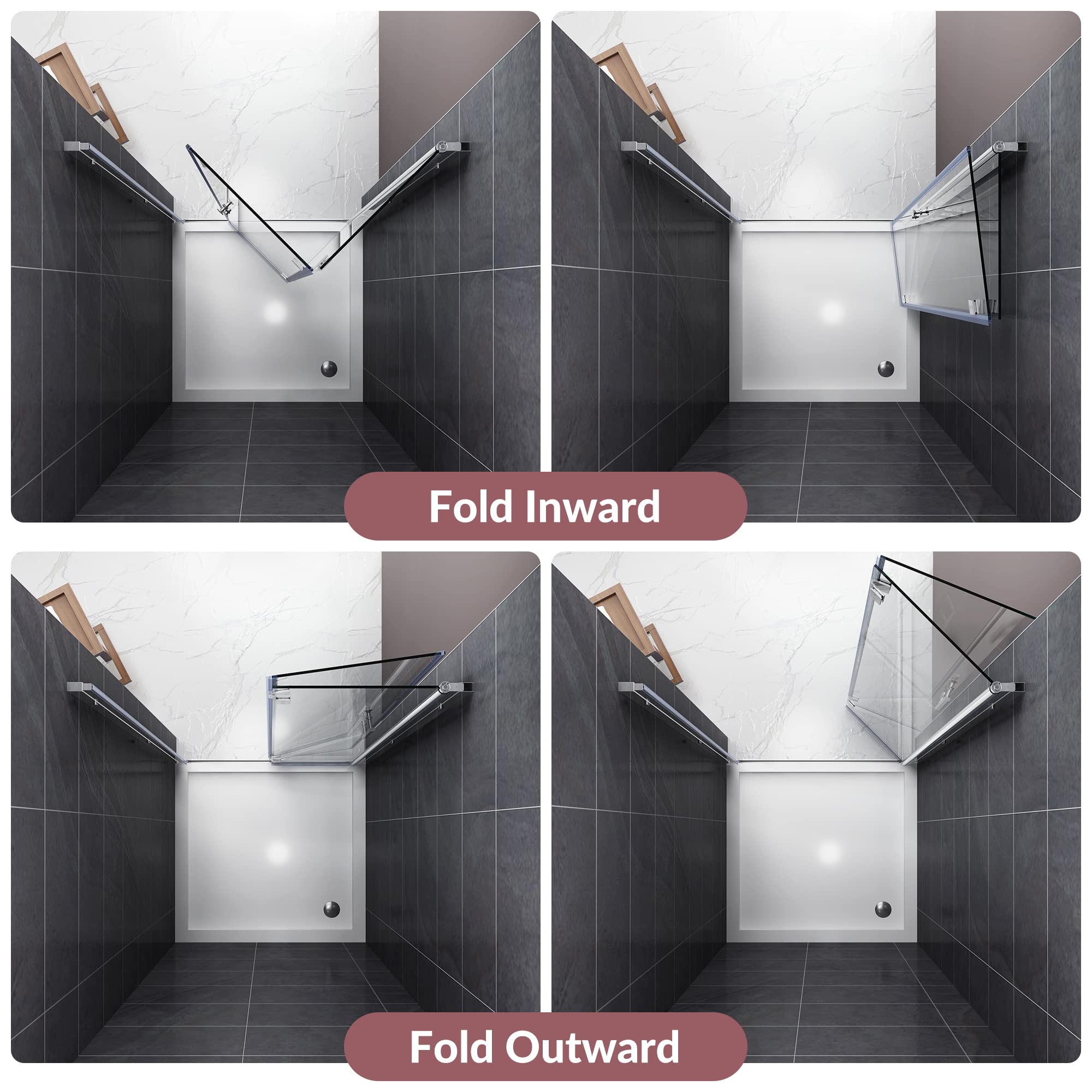 Fold Inward

Fold Outward